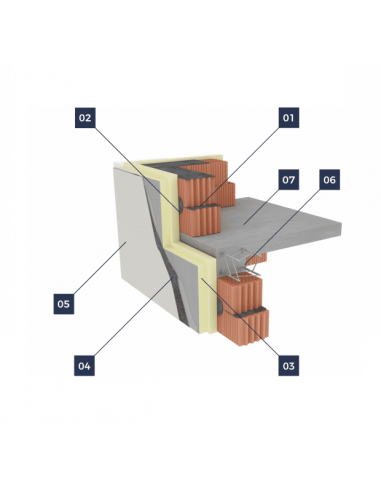 02
01
07
06
05
04
03